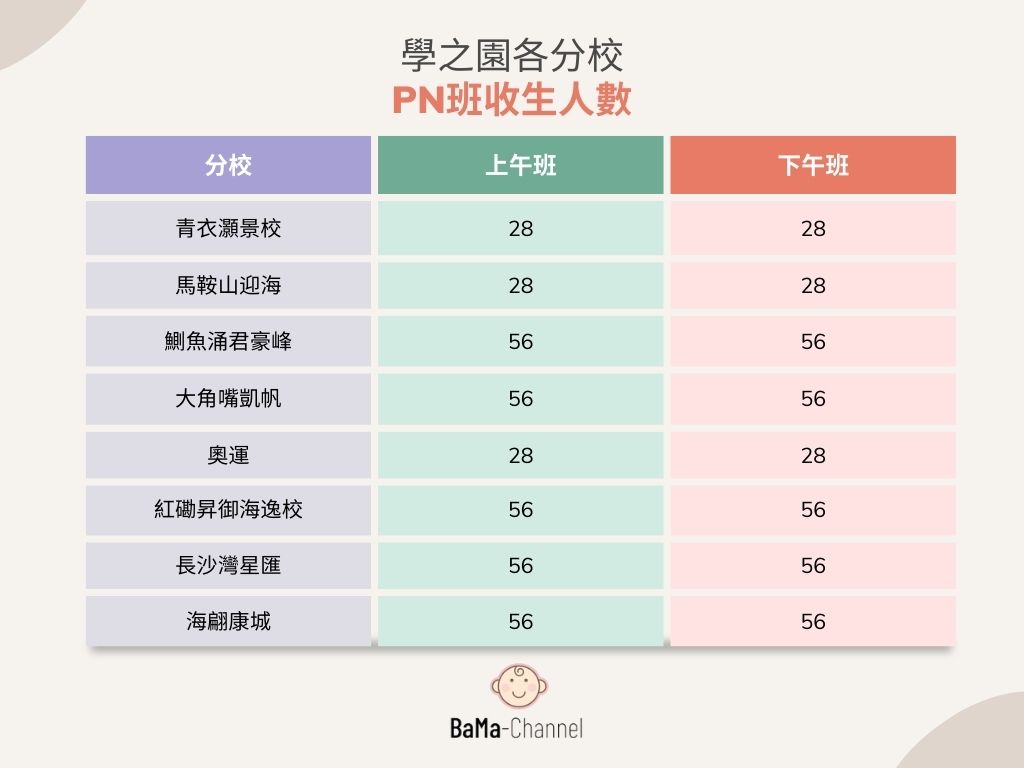 學之園各分校
PN班收生人數

| 分校 | 上午班 | 下午班 |
|---|---|---|
| 青衣灝景校 | 28 | 28 |
| 馬鞍山迎海 | 28 | 28 |
| 鰂魚涌君豪峰 | 56 | 56 |
| 大角嘴凱帆 | 56 | 56 |
| 奧運 | 28 | 28 |
| 紅磡昇御海逸校 | 56 | 56 |
| 長沙灣星匯 | 56 | 56 |
| 海翩康城 | 56 | 56 |

BaMa-Channel